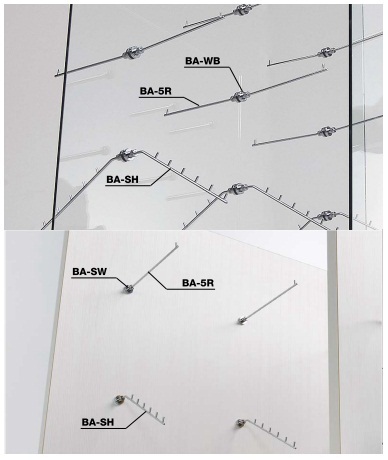 BA-WB
BA-5R
BA-SH
BA-SW
BA-5R
BA-SH