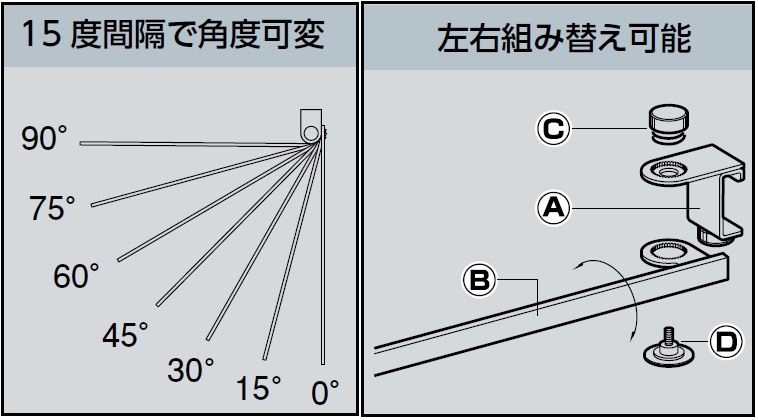 15 度間隔で角度可変

90°
75°
60°
45°
30°
15°
0°

左右組み替え可能

C
A
B
D