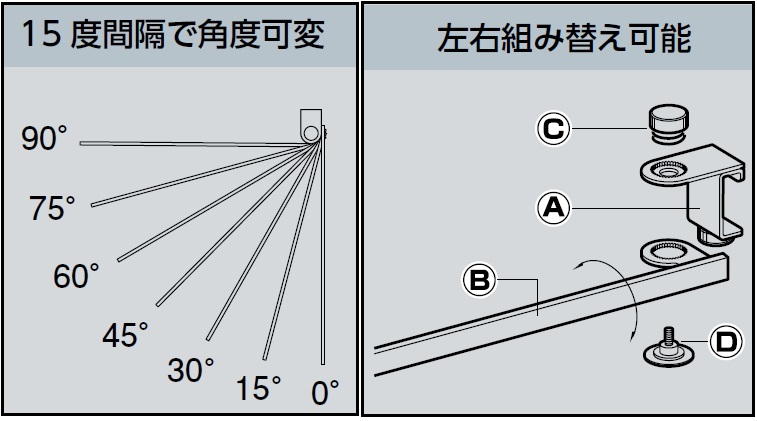 15 度間隔で角度可変

90°
75°
60°
45°
30°
15°
0°

左右組み替え可能

C
A
B
D