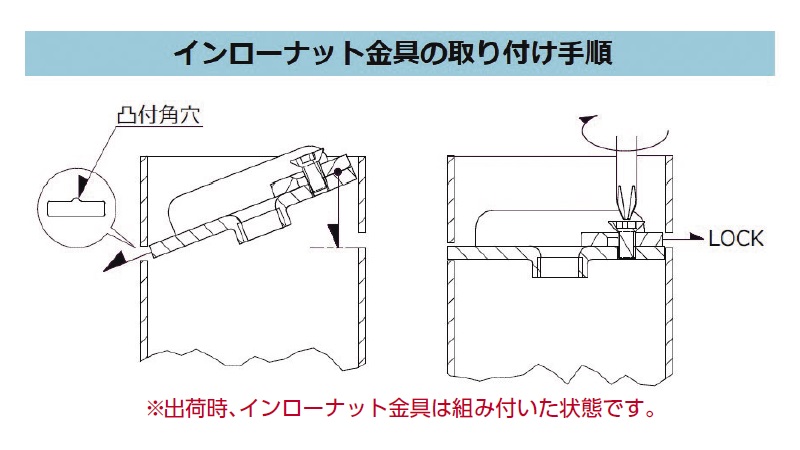 インローナット金具の取り付け手順

凸付角穴

LOCK

※出荷時、インローナット金具は組み付いた状態です。