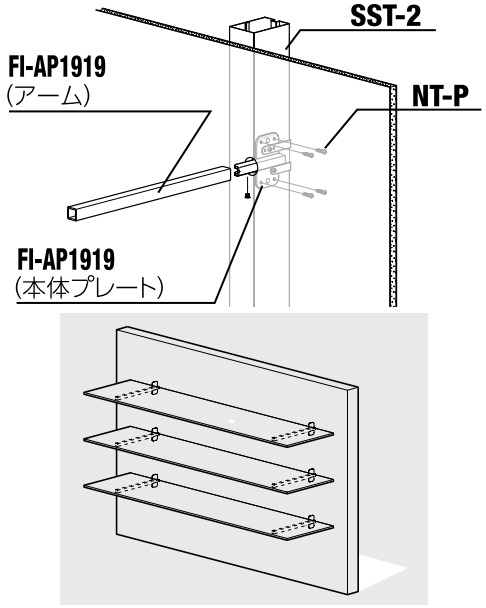 SST-2

FI-AP1919
(アーム)

NT-P

FI-AP1919
(本体プレート)