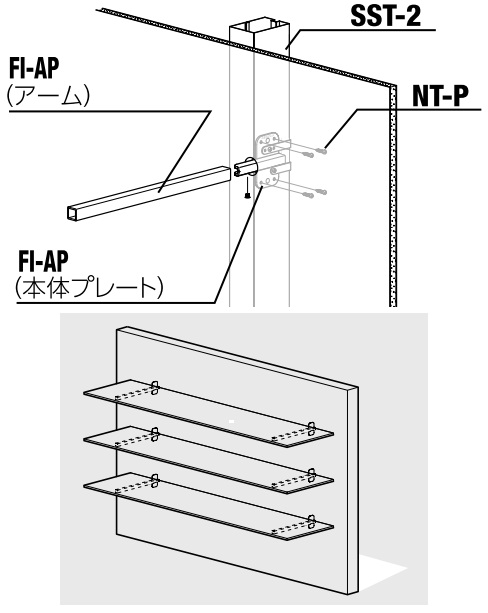 SST-2

FI-AP
(アーム)

NT-P

FI-AP
(本体プレート)