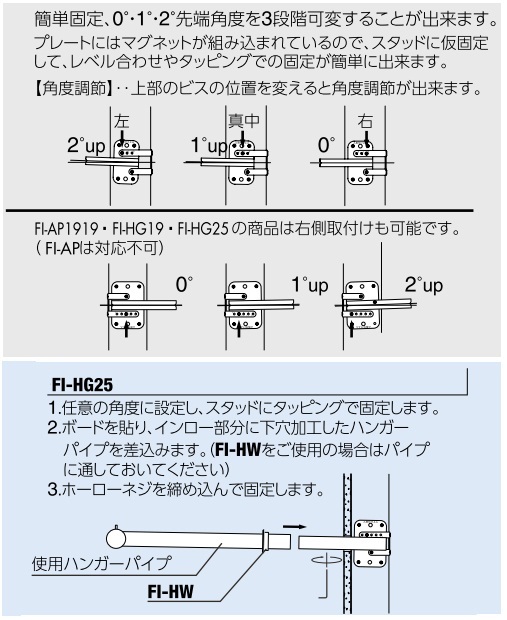 簡単固定、0°・1°・2°先端角度を3段階可変することが出来ます。
プレートにはマグネットが組み込まれているので、スタッドに仮固定して、レベル合わせやタッピングでの固定が簡単に出来ます。

【角度調節】‥上部のビスの位置を変えると角度調節が出来ます。

左
2°up

真中
1°up

右
0°

FI-AP1919・FI-HG19・FI-HG25の商品は右側取付けも可能です。
（FI-APは対応不可）

0°

1°up

2°up

FI-HG25

1.任意の角度に設定し、スタッドにタッピングで固定します。
2.ボードを貼り、インロー部分に下穴加工したハンガーパイプを差込みます。（FI-HWをご使用の場合はパイプに通しておいてください）
3.ホーローネジを締め込んで固定します。

使用ハンガーパイプ

FI-HW