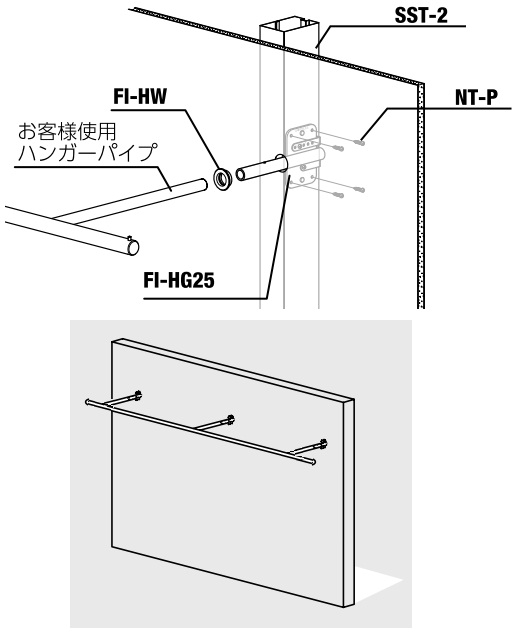 SST-2

FI-HW

NT-P

お客様使用
ハンガーパイプ

FI-HG25