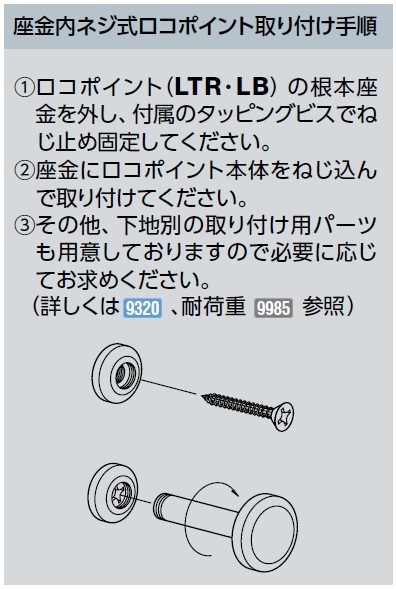 座金内ネジ式ロコポイント取り付け手順

①ロコポイント（LTR・LB）の根本座金を外し、付属のタッピングビスでねじ止め固定してください。
②座金にロコポイント本体をねじ込んで取り付けてください。
③その他、下地別の取り付け用パーツも用意しておりますので必要に応じてお求めください。
（詳しくは 9320 、耐荷重 9985 参照）