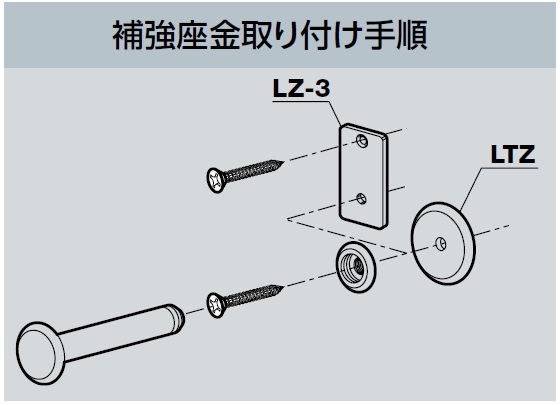 補強座金取り付け手順

LZ-3

LTZ