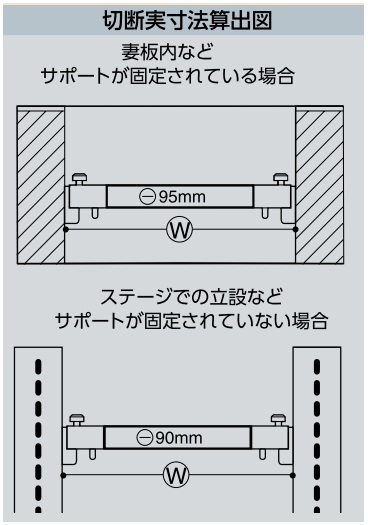 切断実寸法算出図

妻板内など
サポートが固定されている場合

⊖95mm

Ⓦ

ステージでの立設など
サポートが固定されていない場合

⊖90mm

Ⓦ