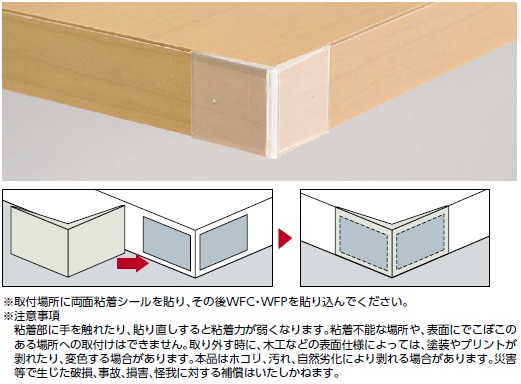 ※取付場所に両面粘着シールを貼り、その後WFC・WFPを貼り込んでください。
※注意事項
粘着部に手を触れたり、貼り直しすると粘着力が弱くなります。粘着不能な場所や、表面にでこぼこのある場所への取付けはできません。取り外す時に、木工などの表面仕様によっては、塗装やプリントが剥れたり、変色する場合があります。本品はホコリ、汚れ、自然劣化により剥れる場合があります。災害等で生じた破損、事故、損害、怪我に対する補償はいたしかねます。