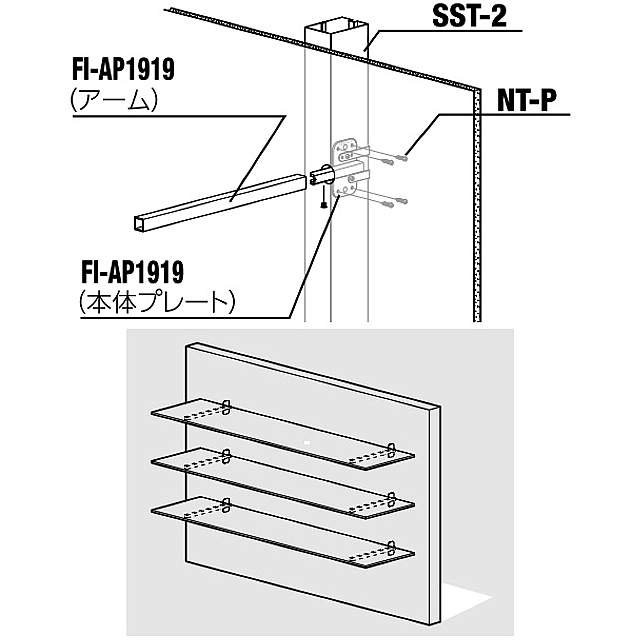 SST-2

FI-AP1919
（アーム）

NT-P

FI-AP1919
（本体プレート）