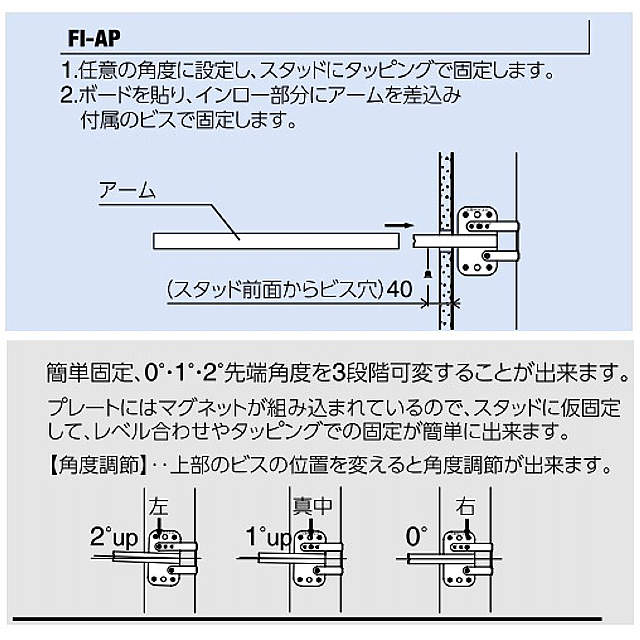 FI-AP

1.任意の角度に設定し、スタッドにタッピングで固定します。
2.ボードを貼り、インロー部分にアームを差込み付属のビスで固定します。

アーム

（スタッド前面からビス穴）40

簡単固定、0°･1°･2°先端角度を3段階可変することが出来ます。

プレートにはマグネットが組み込まれているので、スタッドに仮固定して、レベル合わせやタッピングでの固定が簡単に出来ます。

【角度調節】･･上部のビスの位置を変えると角度調節が出来ます。

左
2°up

真中
1°up

右
0°