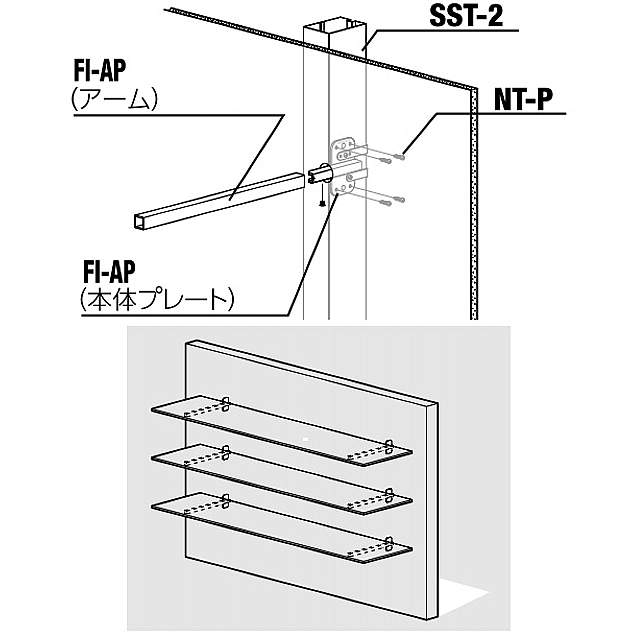 SST-2

FI-AP
(アーム)

NT-P

FI-AP
(本体プレート)