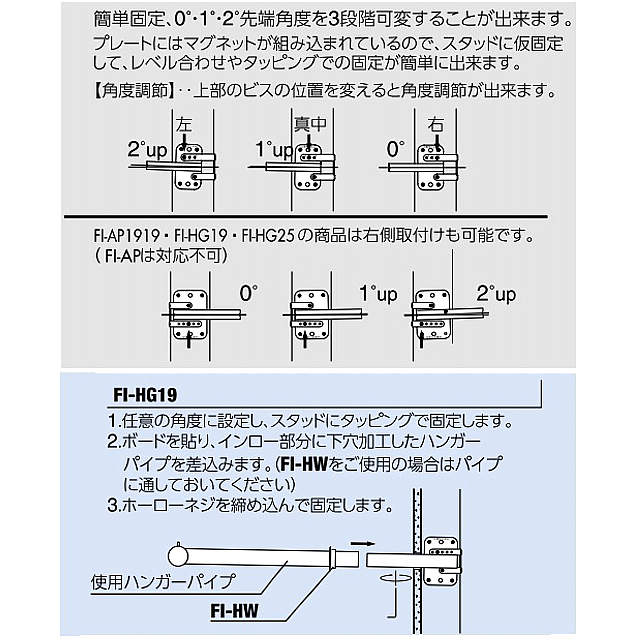 簡単固定、0°・1°・2°先端角度を3段階可変することが出来ます。
プレートにはマグネットが組み込まれているので、スタッドに仮固定して、レベル合わせやタッピングでの固定が簡単に出来ます。

【角度調節】‥上部のビスの位置を変えると角度調節が出来ます。

左
2°up
真中
1°up
右
0°

FI-AP1919・FI-HG19・FI-HG25の商品は右側取付けも可能です。
(FI-APは対応不可)

0°
1°up
2°up

FI-HG19
1.任意の角度に設定し、スタッドにタッピングで固定します。
2.ボードを貼り、インロー部分に下穴加工したハンガーパイプを差込みます。(FI-HWをご使用の場合はパイプに通しておいてください)
3.ホーローネジを締め込んで固定します。

使用ハンガーパイプ
FI-HW