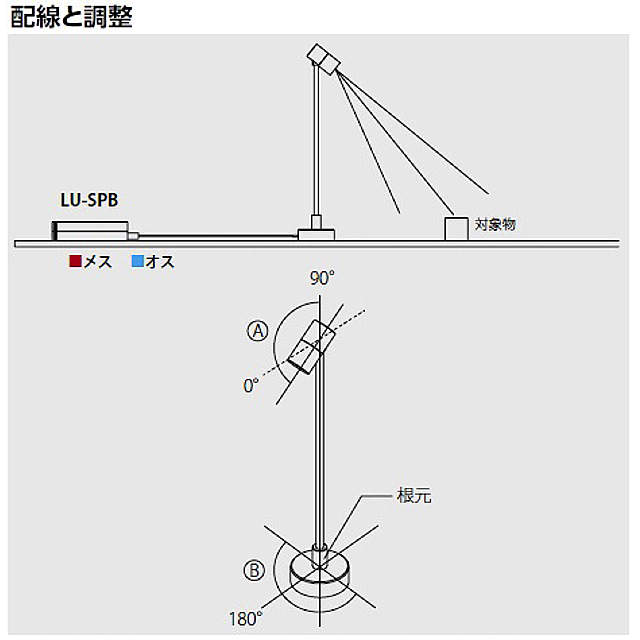 配線と調整

LU-SPB

対象物

■メス ■オス

90°

Ⓐ

0°

根元

Ⓑ

180°