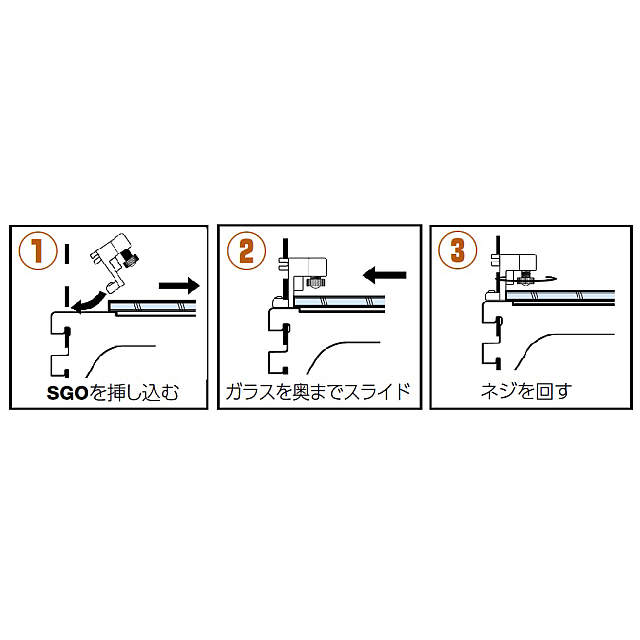 1

SGOを挿し込む

2

ガラスを奥までスライド

3

ネジを回す