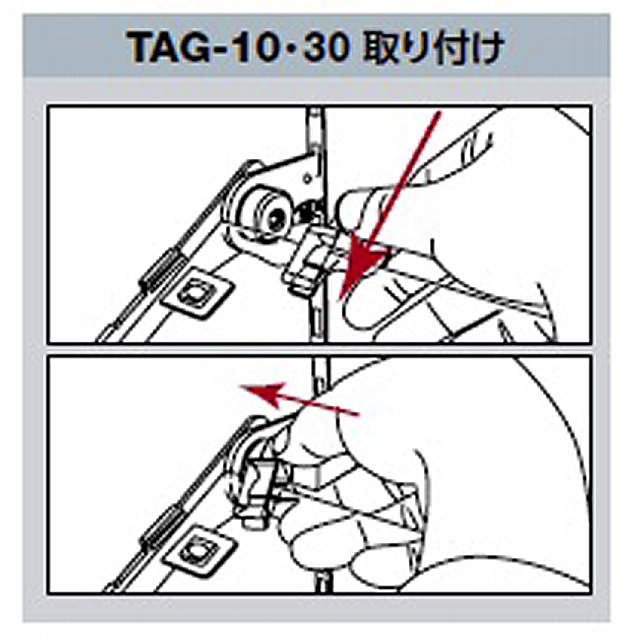 TAG-10・30 取り付け