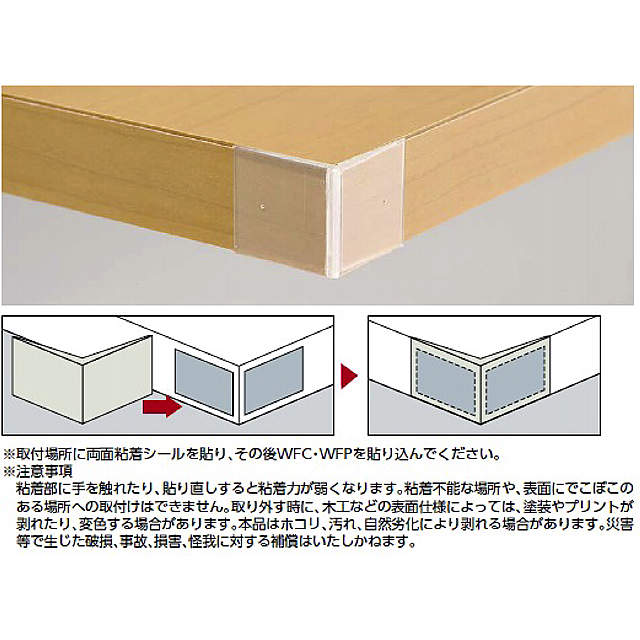 ※取付場所に両面粘着シールを貼り、その後WFC・WFPを貼り込んでください。
※注意事項
粘着部に手を触れたり、貼り直しすると粘着力が弱くなります。粘着不能な場所や、表面にでこぼこのある場所への取付けはできません。取り外す時に、木工などの表面仕様によっては、塗装やプリントが剥れたり、変色する場合があります。本品はホコリ、汚れ、自然劣化により剥れる場合があります。災害等で生じた破損、事故、損害、怪我に対する補償はいたしかねます。